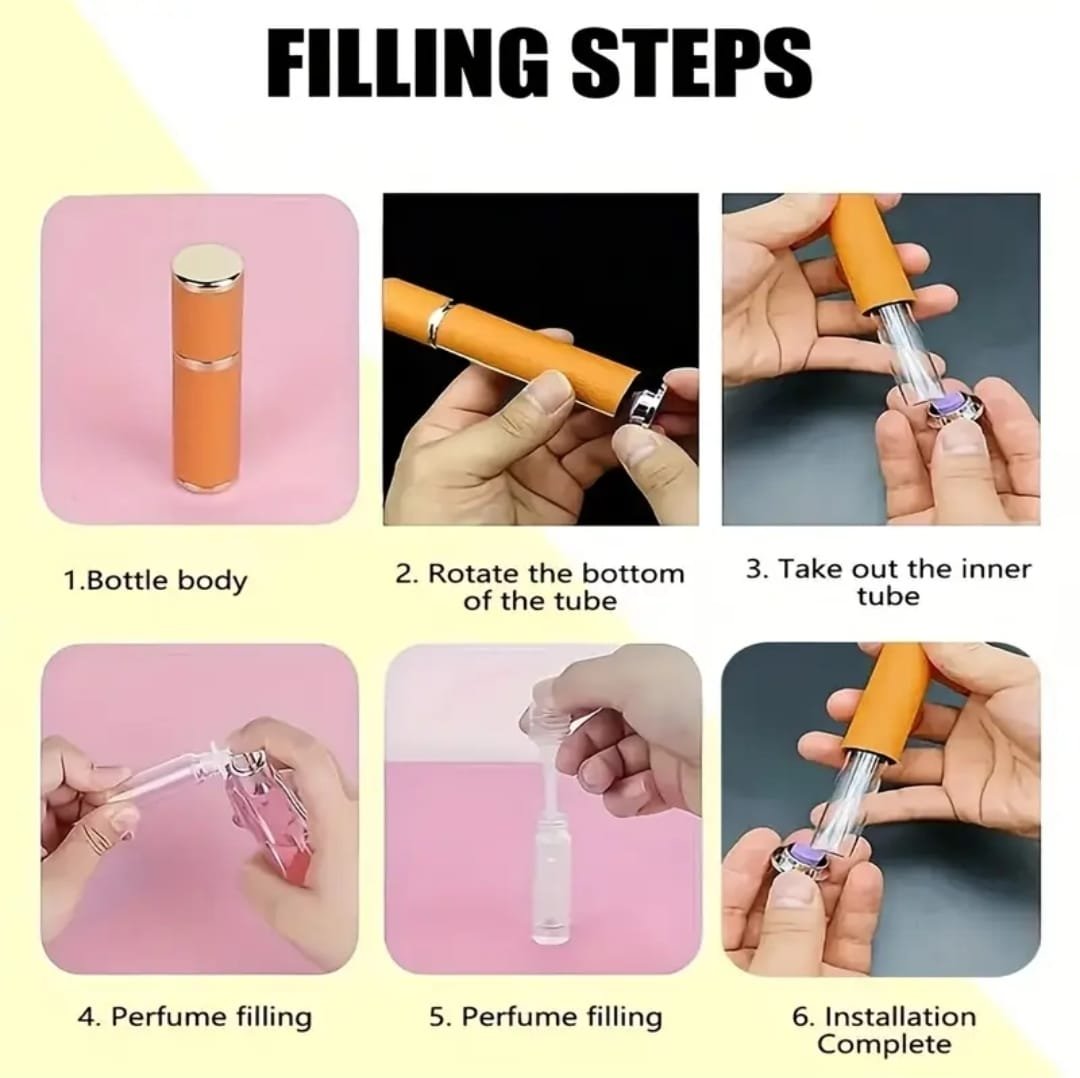 FILLING STEPS

1.Bottle body

2. Rotate the bottom of the tube

3. Take out the inner tube

4. Perfume filling

5. Perfume filling

6. Installation Complete